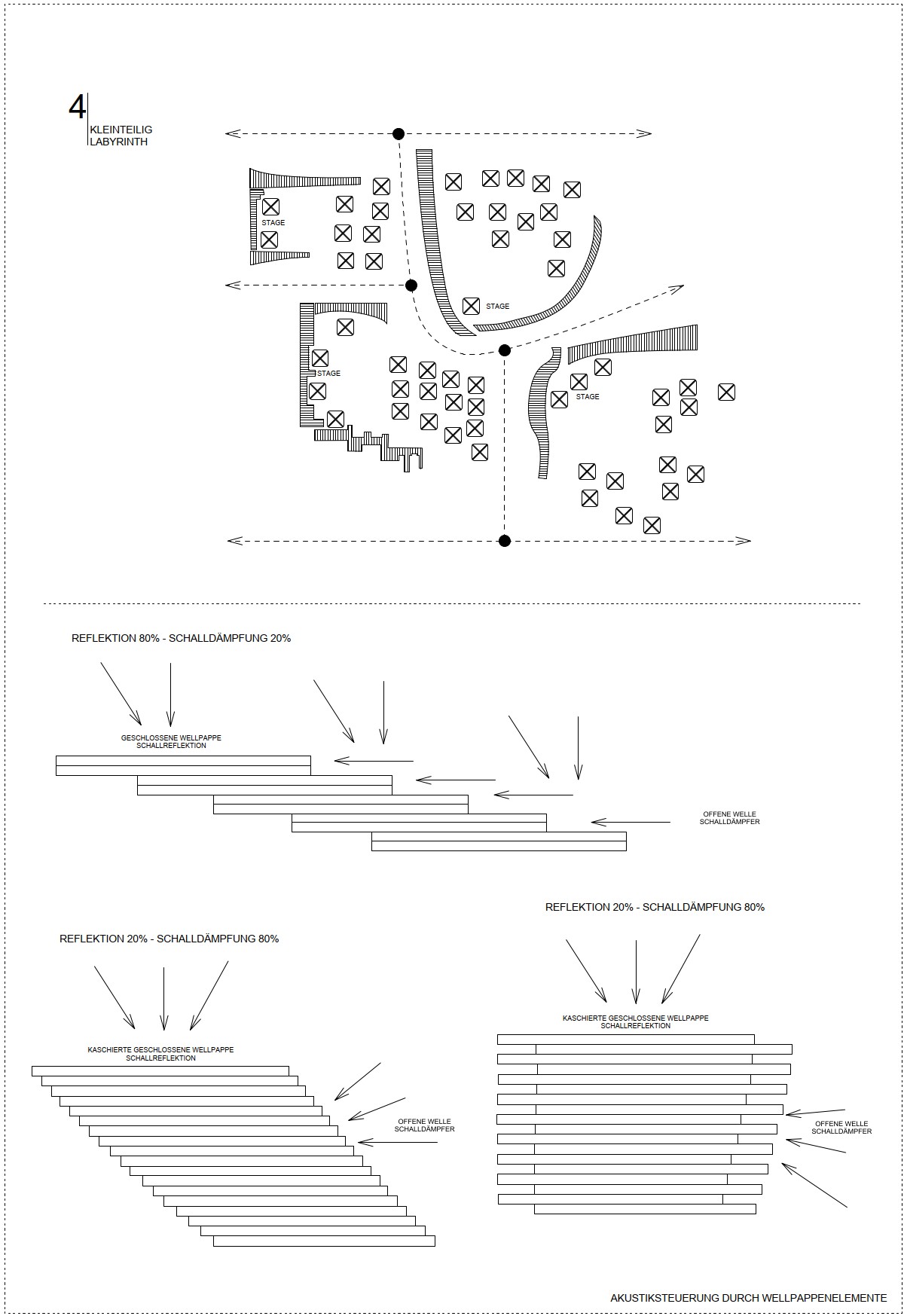 4
KLEINTEILIG
LABYRINTH

STAGE

STAGE

STAGE

STAGE

REFLEKTION 80% - SCHALLDÄMPFUNG 20%

GESCHLOSSENE WELLPAPPE
SCHALLREFLEKTION

OFFENE WELLE
SCHALLDÄMPFER

REFLEKTION 20% - SCHALLDÄMPFUNG 80%

KASCHIERTE GESCHLOSSENE WELLPAPPE
SCHALLREFLEKTION

OFFENE WELLE
SCHALLDÄMPFER

REFLEKTION 20% - SCHALLDÄMPFUNG 80%

KASCHIERTE GESCHLOSSENE WELLPAPPE
SCHALLREFLEKTION

OFFENE WELLE
SCHALLDÄMPFER

AKUSTIKSTEUERUNG DURCH WELLPAPPENELEMENTE